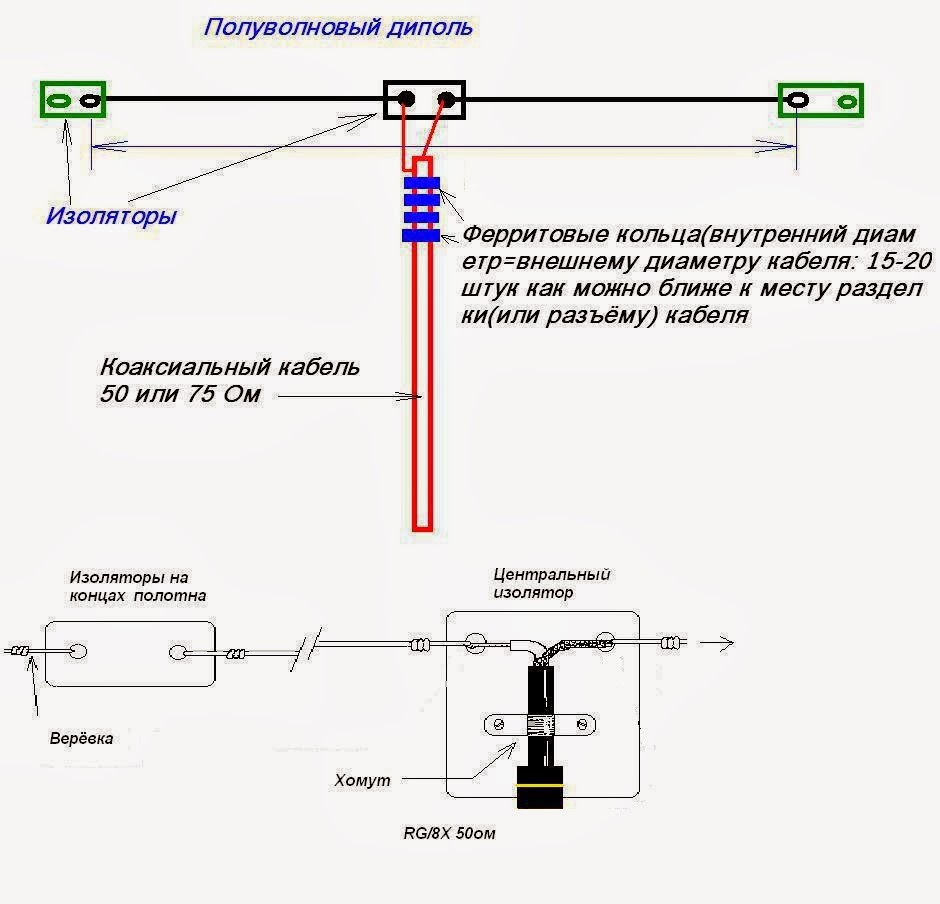 Полуволновый диполь

Изоляторы

Ферритовые кольца(внутренний диам етр=внешнему диаметру кабеля: 15-20 штук как можно ближе к месту раздел ки(или разъёму) кабеля

Коаксиальный кабель 50 или 75 Ом

Изоляторы на концах полотна

Центральный изолятор

Верёвка

Хомут

RG/8X 50ом